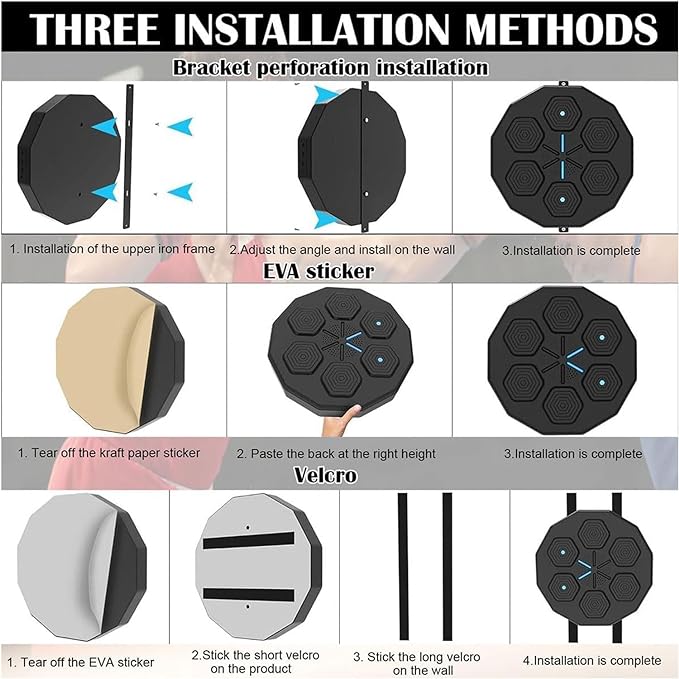 THREE INSTALLATION METHODS

Bracket perforation installation

1. Installation of the upper iron frame

2.Adjust the angle and install on the wall

3.Installation is complete

EVA sticker

1. Tear off the kraft paper sticker

2. Paste the back at the right height

3.Installation is complete

Velcro

1. Tear off the EVA sticker

2.Stick the short velcro on the product

3. Stick the long velcro on the wall

4.Installation is complete